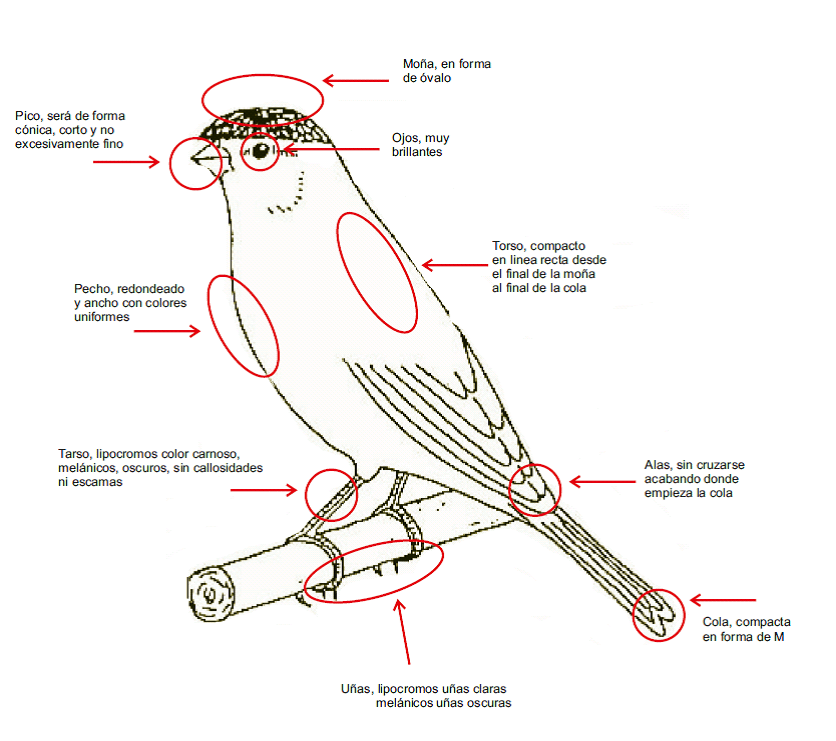 Moña, en forma de óvalo

Pico, será de forma cónica, corto y no excesivamente fino

Ojos, muy brillantes

Torso, compacto en linea recta desde el final de la moña al final de la cola

Pecho, redondeado y ancho con colores uniformes

Tarso, lipocromos color carnoso, melánicos, oscuros, sin callosidades ni escamas

Alas, sin cruzarse acabando donde empieza la cola

Cola, compacta en forma de M

Uñas, lipocromos uñas claras melánicos uñas oscuras